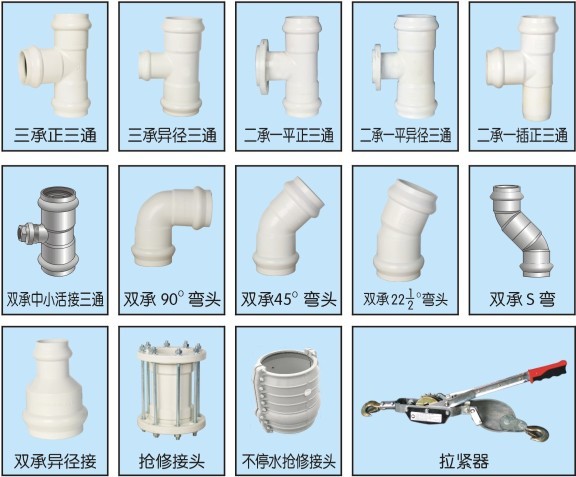 三承正三通

三承异径三通

二承一平正三通

二承一平异径三通

二承一插正三通

双承中小活接三通

双承 $90^{\circ}$ 弯头

双承$45^{\circ}$ 弯头

双承$22\frac{1}{2}^{\circ}$弯头

双承 S 弯

双承异径接

抢修接头

不停水抢修接头

拉紧器